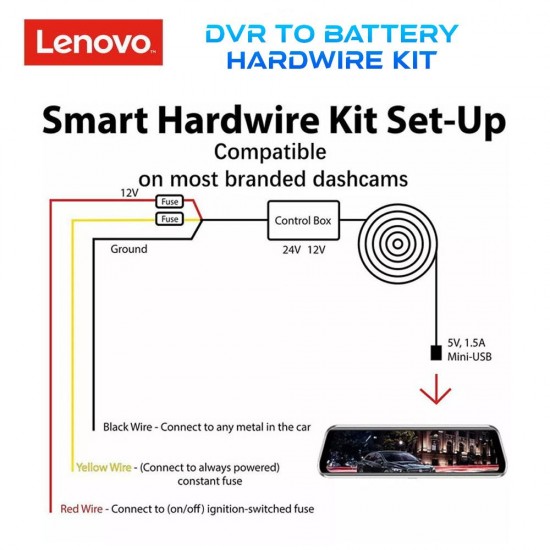 Lenovo

DVR TO BATTERY HARDWIRE KIT

Smart Hardwire Kit Set-Up

Compatible on most branded dashcams

12V

Fuse

Fuse

Ground

Control Box

24V 12V

5V, 1.5A Mini-USB

Black Wire - Connect to any metal in the car

Yellow Wire - (Connect to always powered) constant fuse

Red Wire - Connect to (on/off) ignition-switched fuse